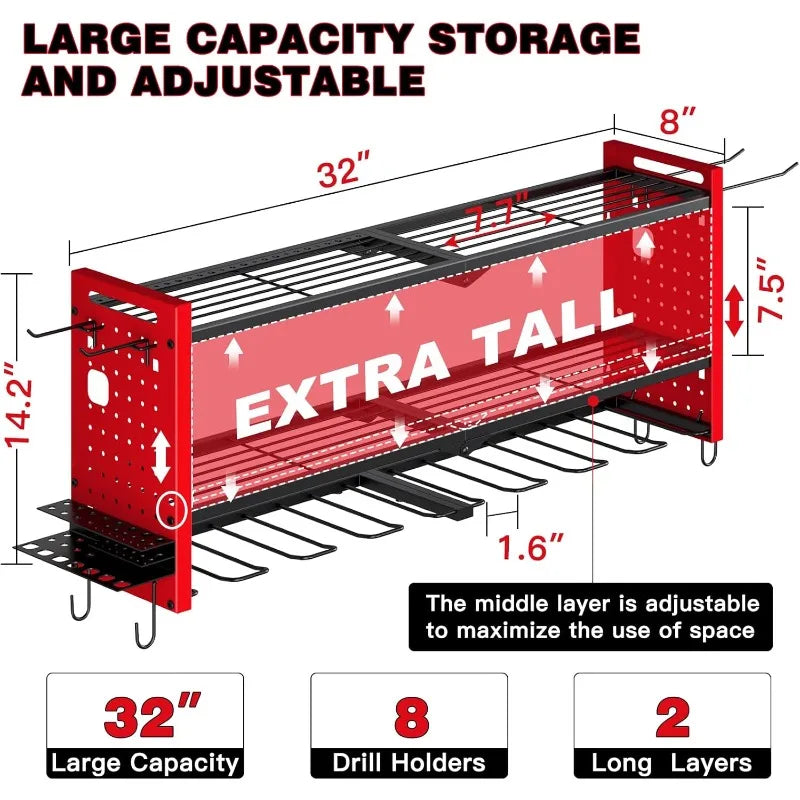 LARGE CAPACITY STORAGE AND ADJUSTABLE

32″

8″

7.7″

7.5″

14.2″

EXTRA TALL

1.6″

The middle layer is adjustable to maximize the use of space

32″
Large Capacity

8
Drill Holders

2
Long Layers